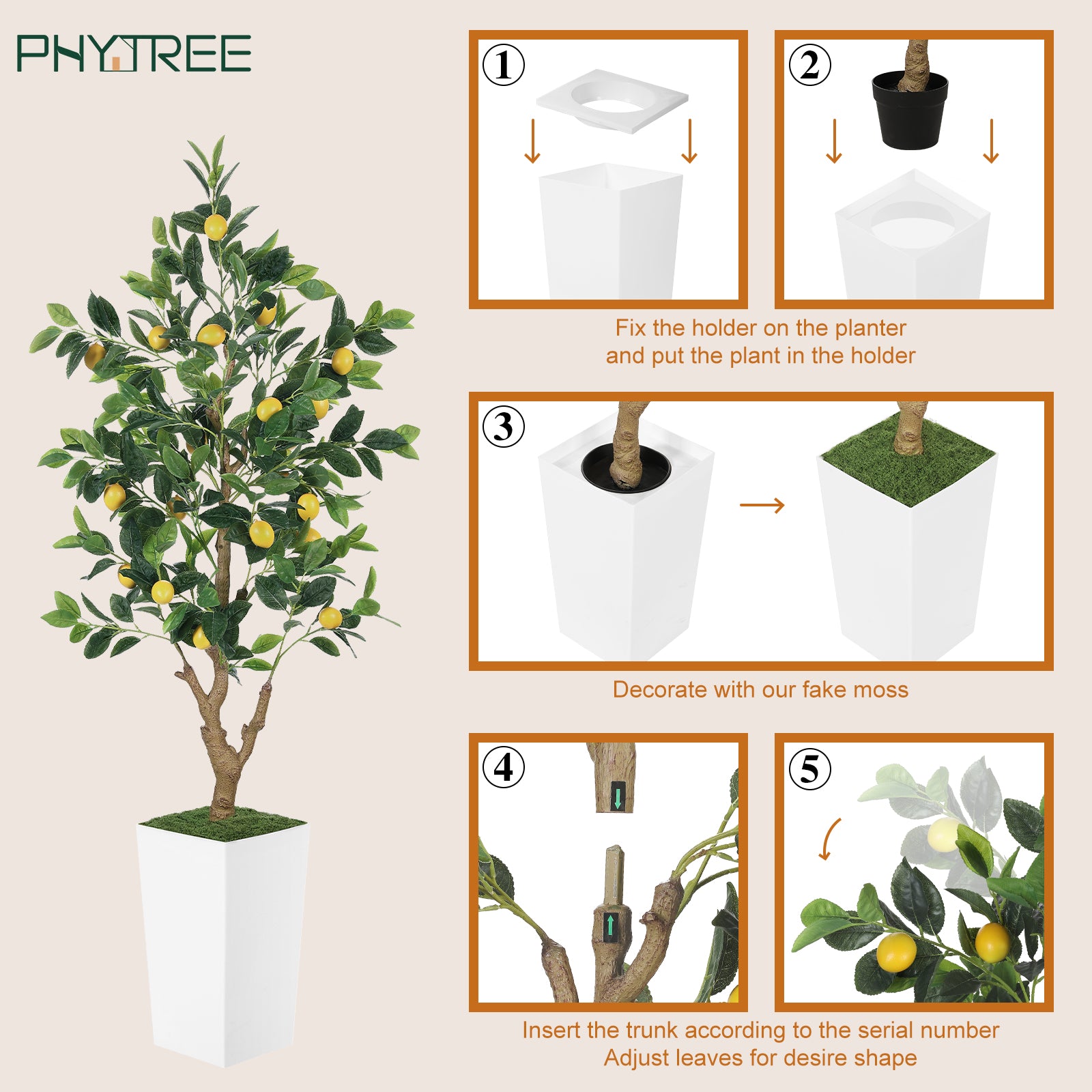 PHYTREE

1

2

Fix the holder on the planter
and put the plant in the holder

3

Decorate with our fake moss

4

5

Insert the trunk according to the serial number
Adjust leaves for desire shape