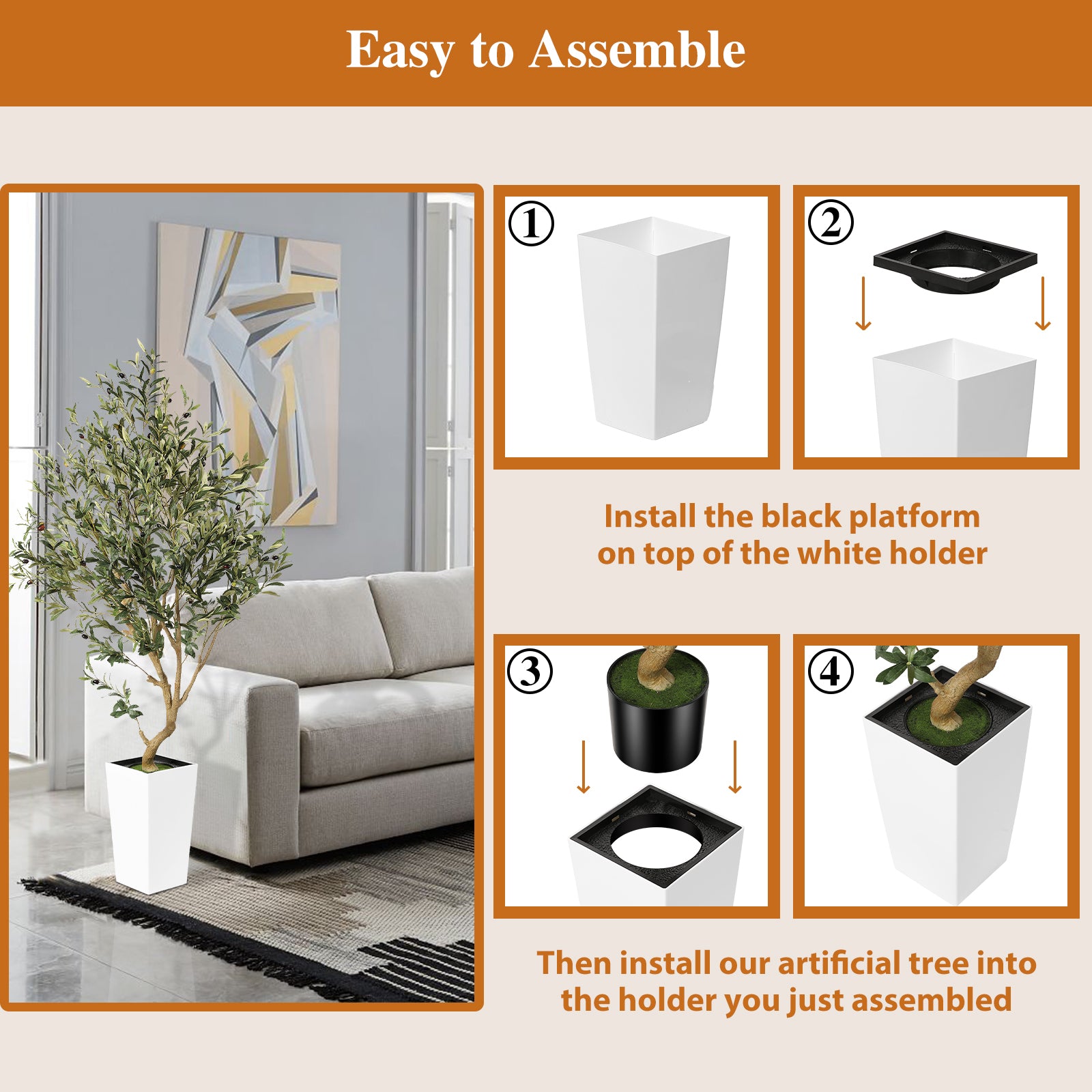 Easy to Assemble

①

②

Install the black platform on top of the white holder

③

④

Then install our artificial tree into the holder you just assembled