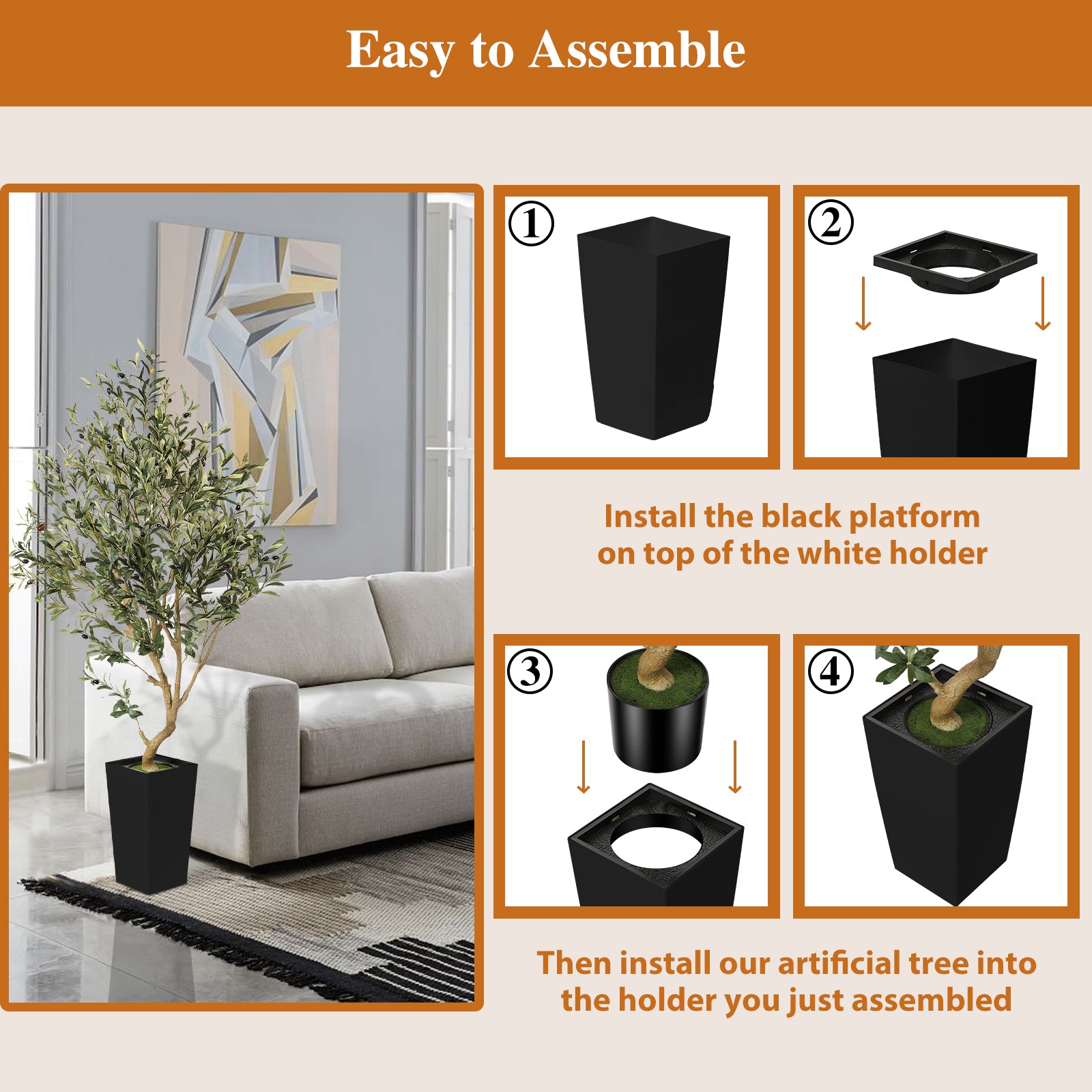 Easy to Assemble

①

②

Install the black platform on top of the white holder

③

④

Then install our artificial tree into the holder you just assembled